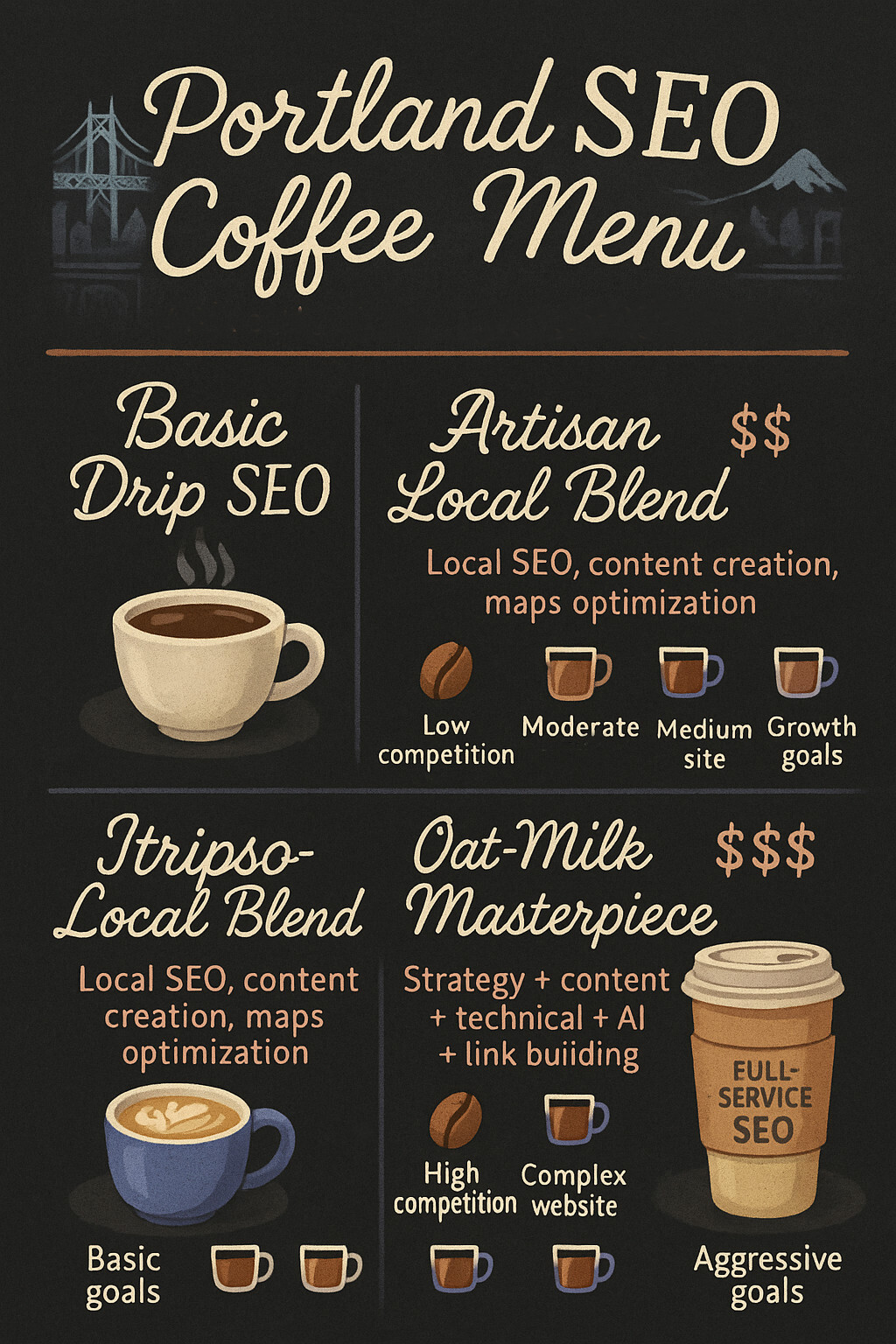 Portland SEO Coffee Menu

Basic Drip SEO

Artisan Local Blend $$

Local SEO, content creation, maps optimization

Low competition

Moderate

Medium site

Growth goals

Itripso-Local Blend

Local SEO, content creation, maps optimization

Basic goals

Oat-Milk Masterpiece $$$

Strategy + content + technical + AI + link buiiding

High competition

Complex website

FULL-SERVICE SEO

Aggressive goals