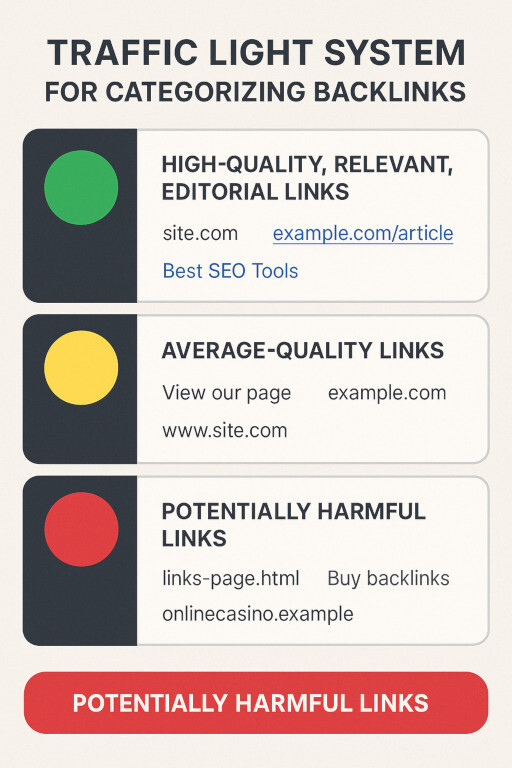 TRAFFIC LIGHT SYSTEM
FOR CATEGORIZING BACKLINKS

HIGH-QUALITY, RELEVANT, EDITORIAL LINKS

site.com

example.com/article

Best SEO Tools

AVERAGE-QUALITY LINKS

View our page

example.com

www.site.com

POTENTIALLY HARMFUL LINKS

links-page.html

Buy backlinks

onlinecasino.example

POTENTIALLY HARMFUL LINKS